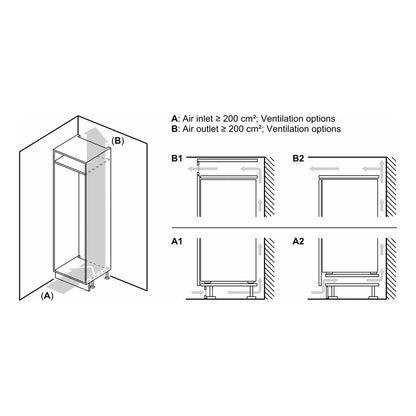 (B)

(A)

A: Air inlet ≥ 200 cm²; Ventilation options
B: Air outlet ≥ 200 cm²; Ventilation options

B1

B2

A1

A2