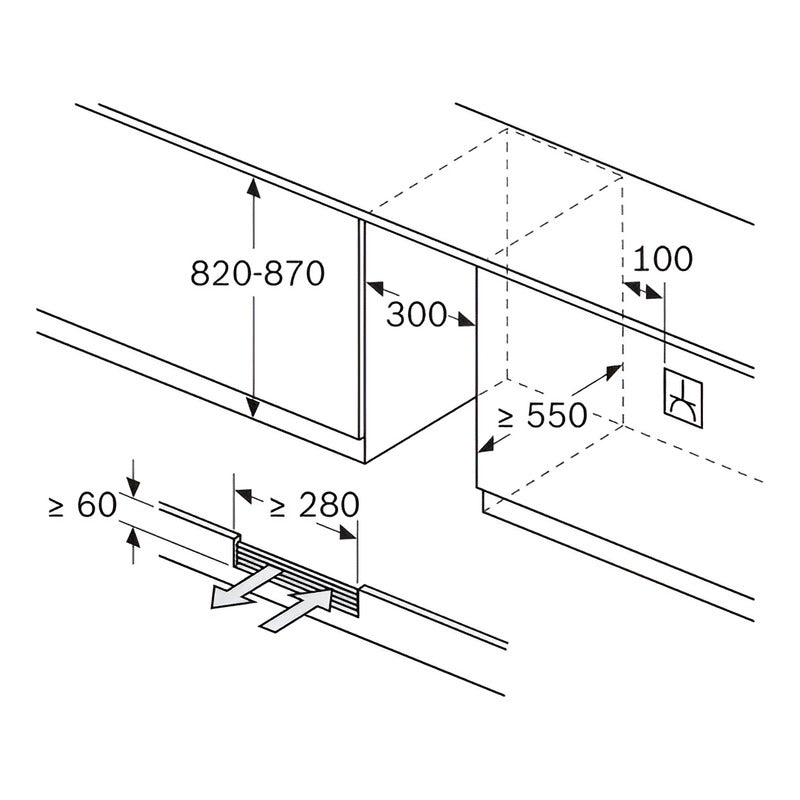 820-870

300

100

≥ 550

≥ 60

≥ 280